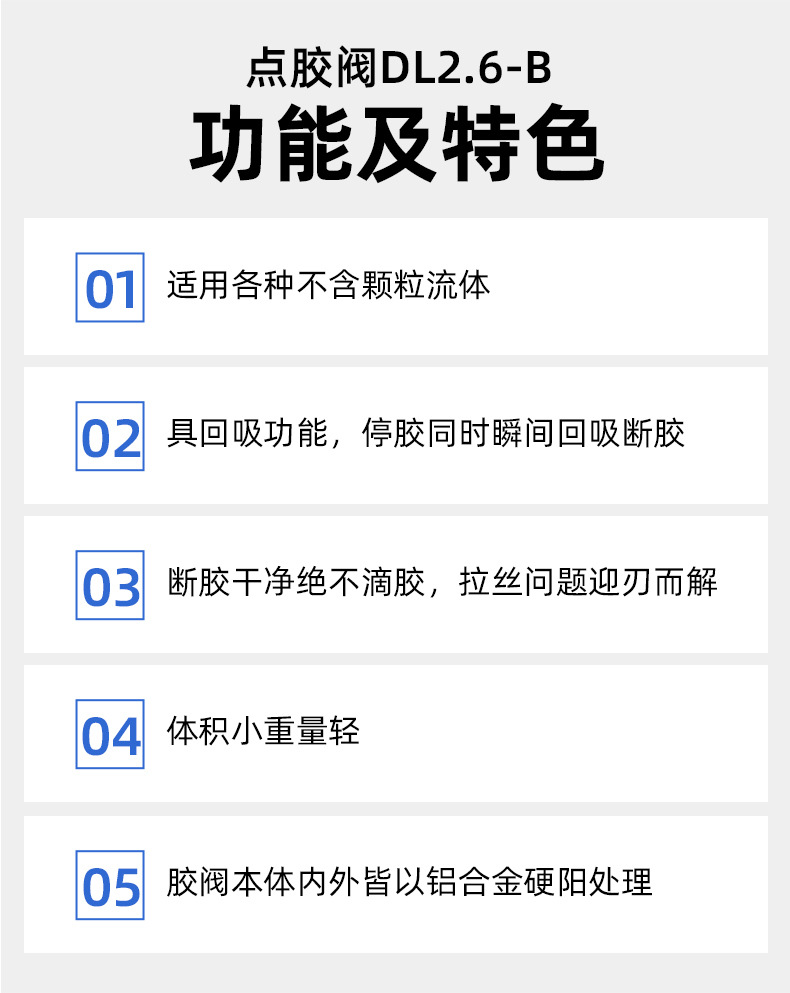 点胶阀DL2.6-B
功能及特色

01 适用各种不含颗粒流体

02 具回吸功能，停胶同时瞬间回吸断胶

03 断胶干净绝不滴胶，拉丝问题迎刃而解

04 体积小重量轻

05 胶阀本体内外皆以铝合金硬阳处理